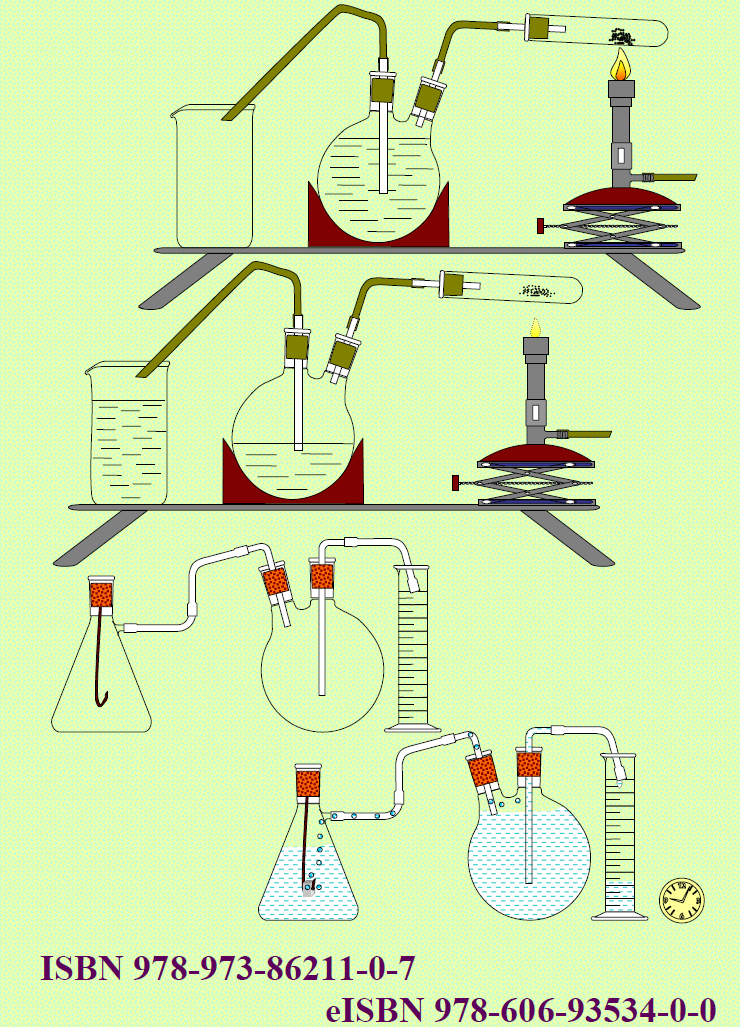 ISBN 978-973-86211-0-7

eISBN 978-606-93534-0-0